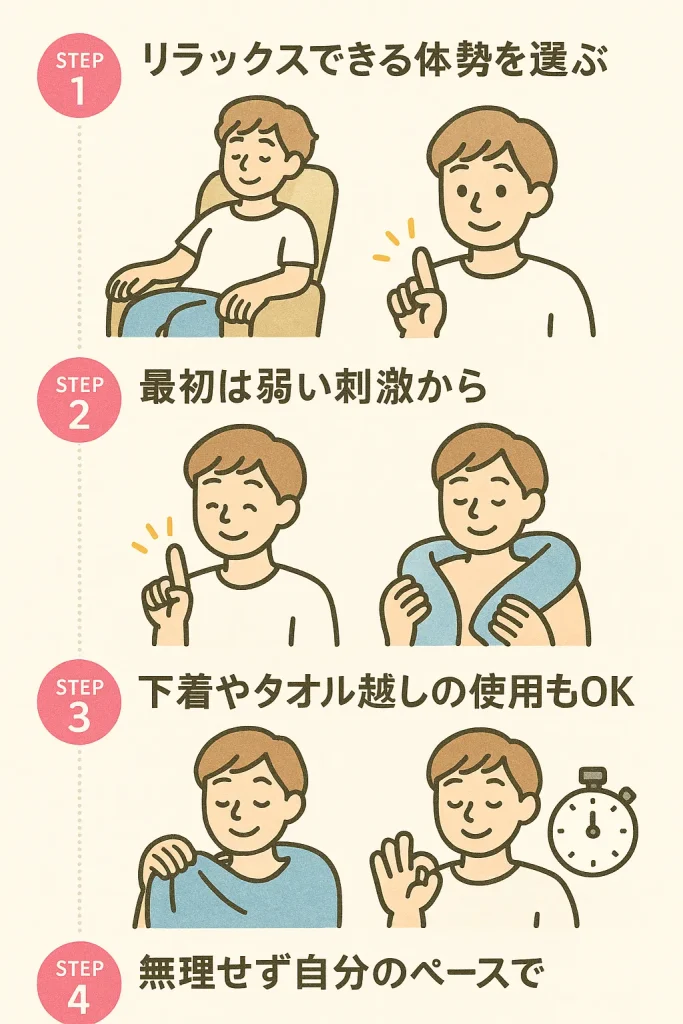 STEP 1 リラックスできる体勢を選ぶ

STEP 2 最初は弱い刺激から

STEP 3 下着やタオル越しの使用もOK

STEP 4 無理せず自分のペースで